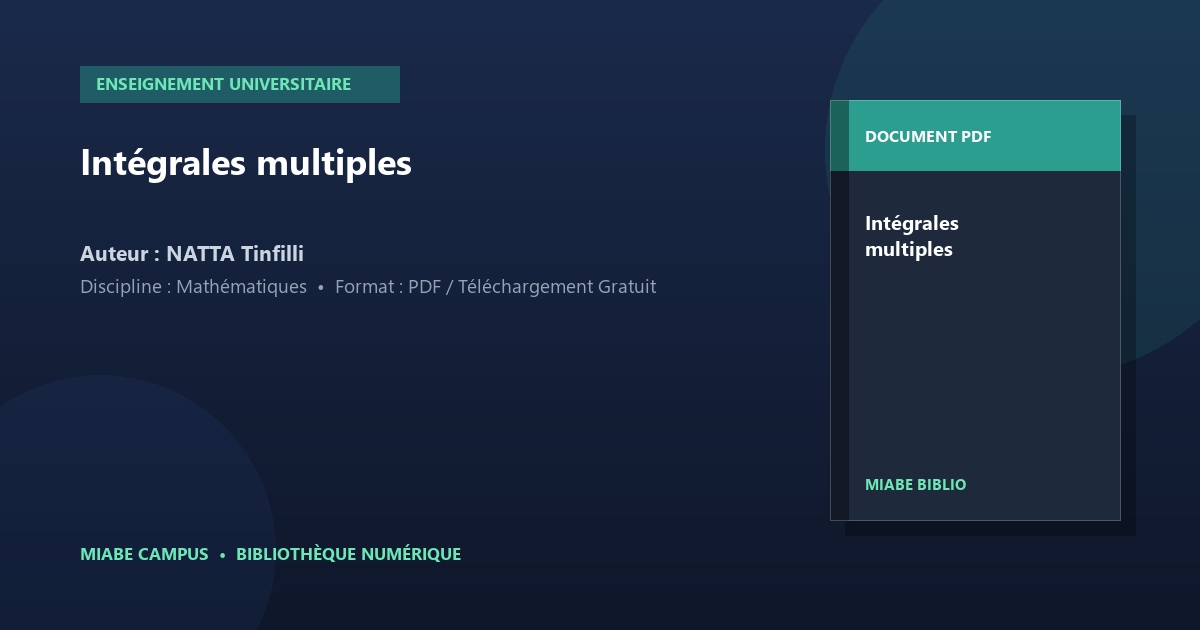 ENSEIGNEMENT UNIVERSITAIRE

Intégrales multiples

Auteur : NATTA Tinfilli

Discipline : Mathématiques • Format : PDF / Téléchargement Gratuit

MIABE CAMPUS • BIBLIOTHÈQUE NUMÉRIQUE

DOCUMENT PDF

Intégrales multiples

MIABE BIBLIO