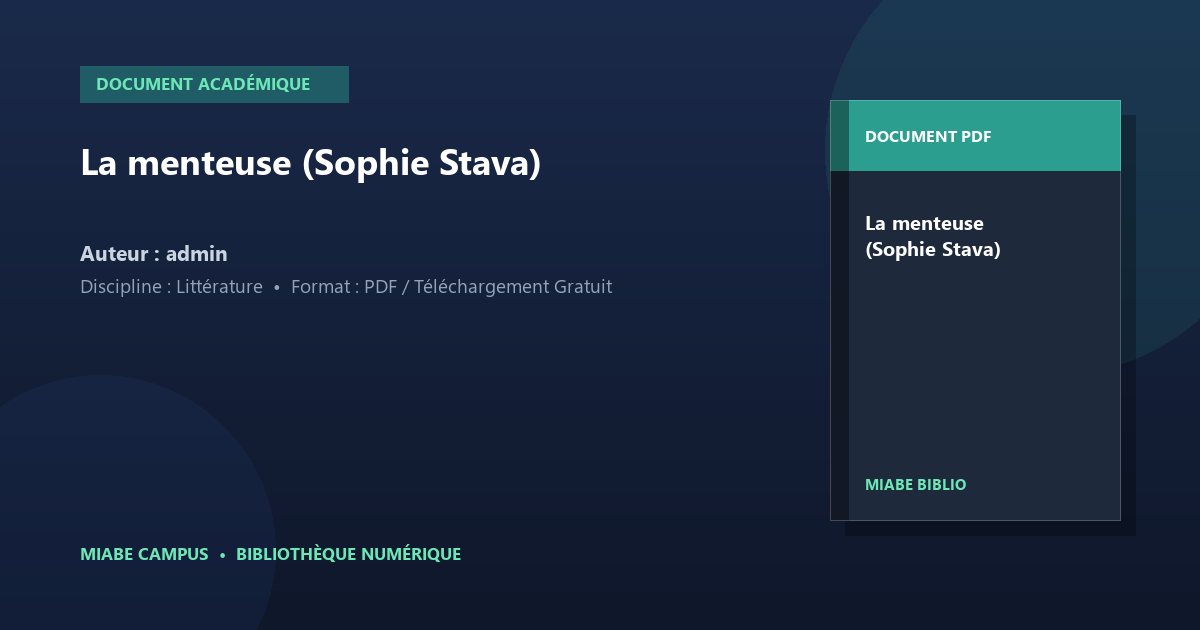 DOCUMENT ACADÉMIQUE

La menteuse (Sophie Stava)

Auteur : admin

Discipline : Littérature • Format : PDF / Téléchargement Gratuit

MIABE CAMPUS • BIBLIOTHÈQUE NUMÉRIQUE

DOCUMENT PDF

La menteuse
(Sophie Stava)

MIABE BIBLIO